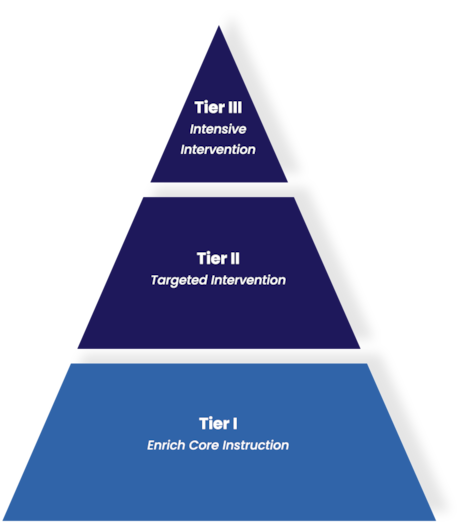 Tier III
Intensive Intervention

Tier II
Targeted Intervention

Tier I
Enrich Core Instruction