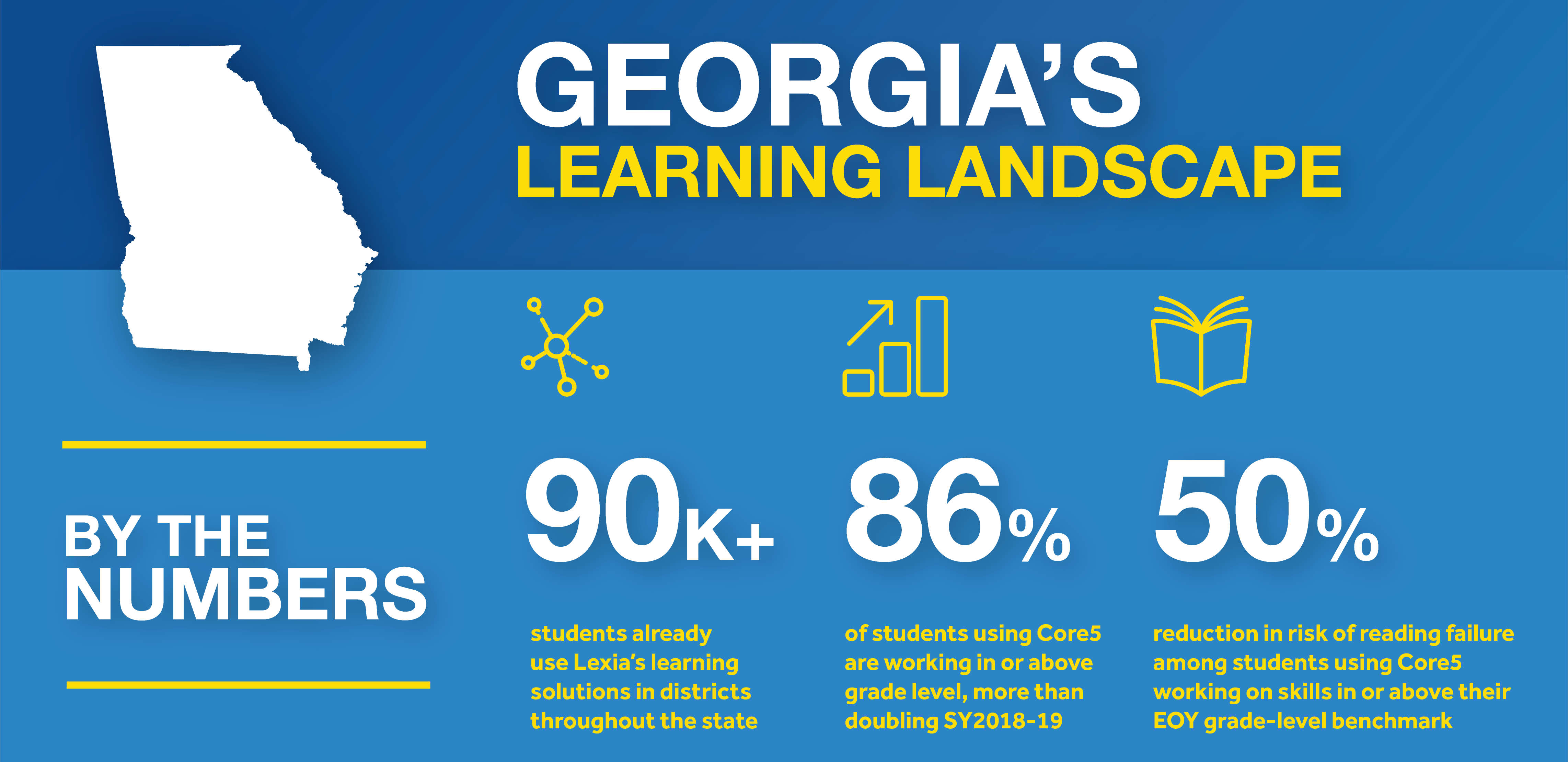 GEORGIA'S
LEARNING LANDSCAPE

BY THE NUMBERS

90K+

students already use Lexia's learning solutions in districts throughout the state

86%

of students using Core5 are working in or above grade level, more than doubling SY2018-19

50%

reduction in risk of reading failure among students using Core5 working on skills in or above their EOY grade-level benchmark