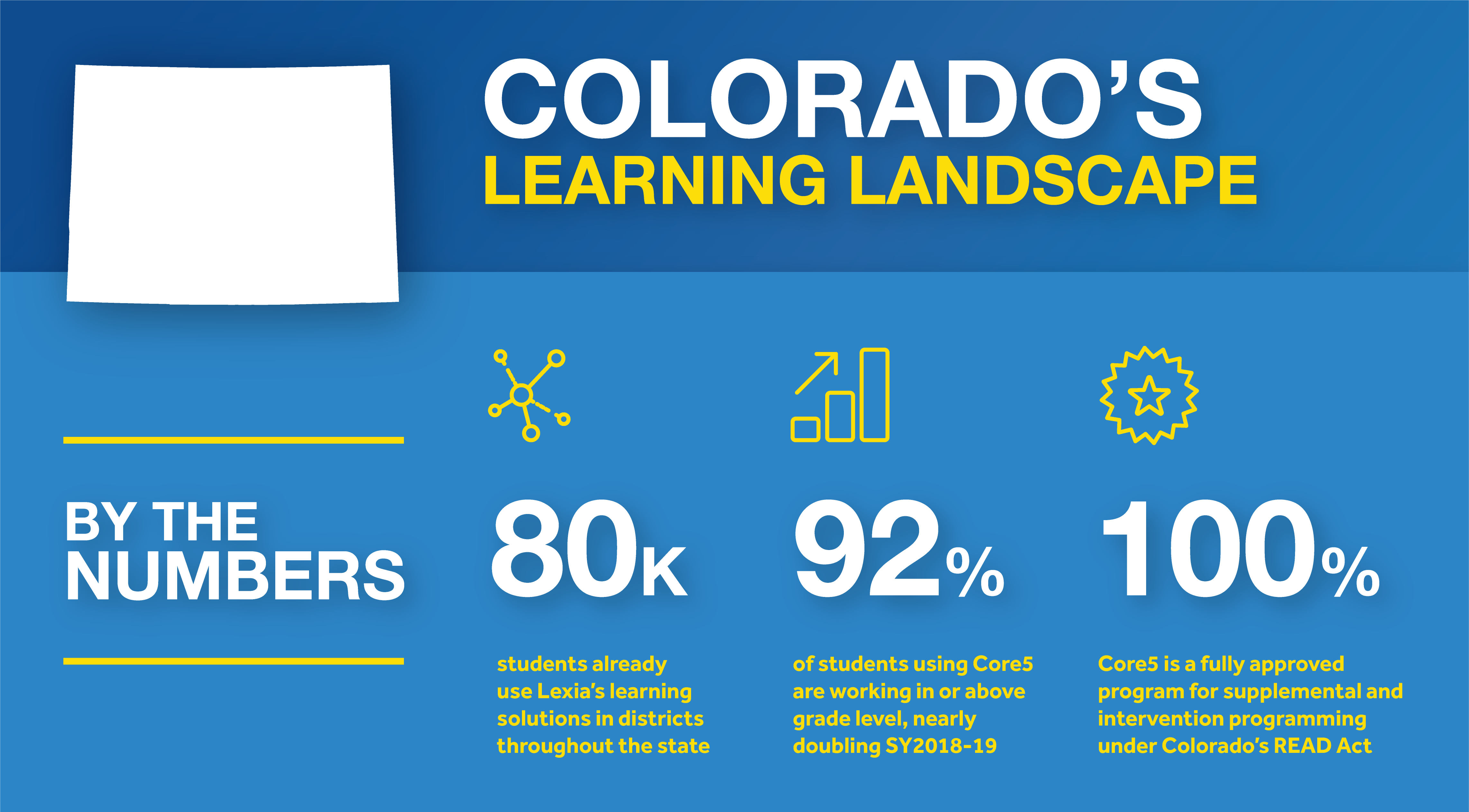 COLORADO'S
LEARNING LANDSCAPE

BY THE NUMBERS

80K

students already use Lexia's learning solutions in districts throughout the state

92%

of students using Core5 are working in or above grade level, nearly doubling SY2018-19

100%

Core5 is a fully approved program for supplemental and intervention programming under Colorado's READ Act